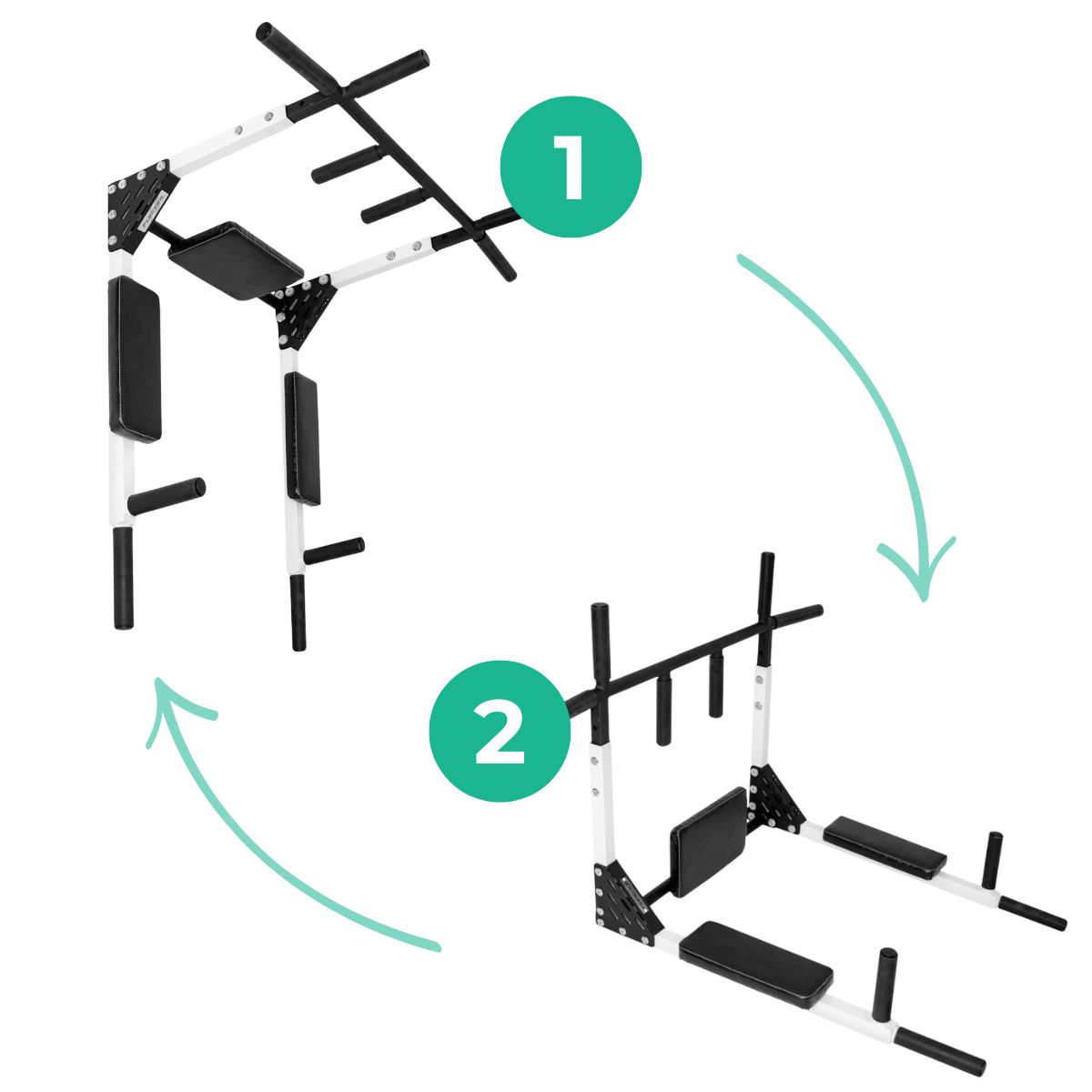 1

2