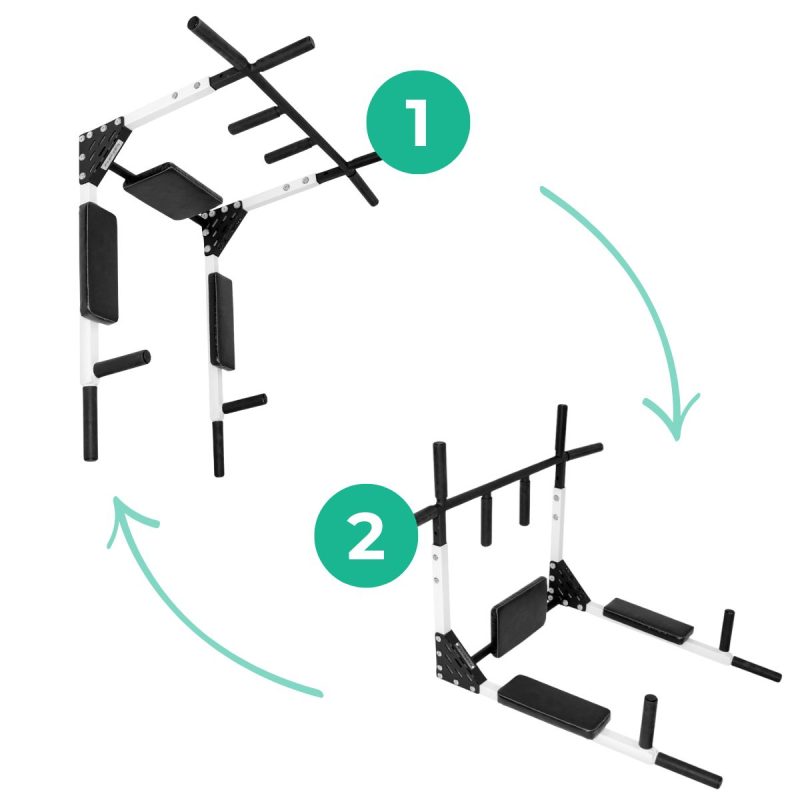 1

2