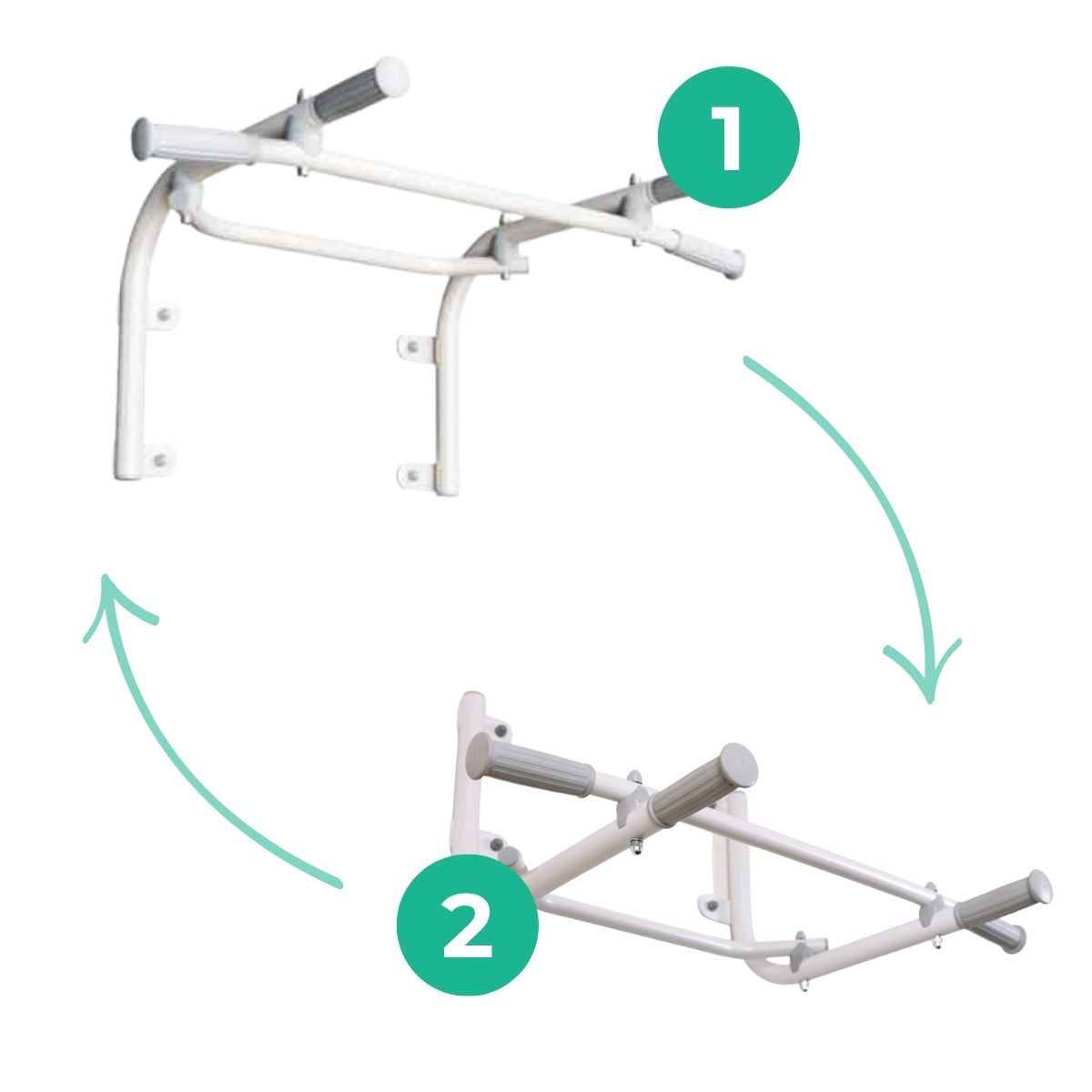 1

2