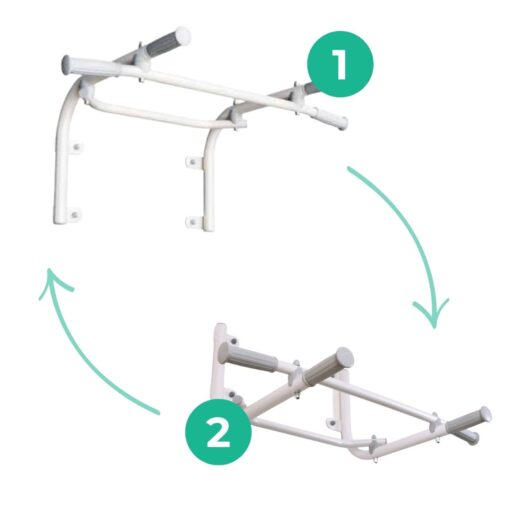 1

2