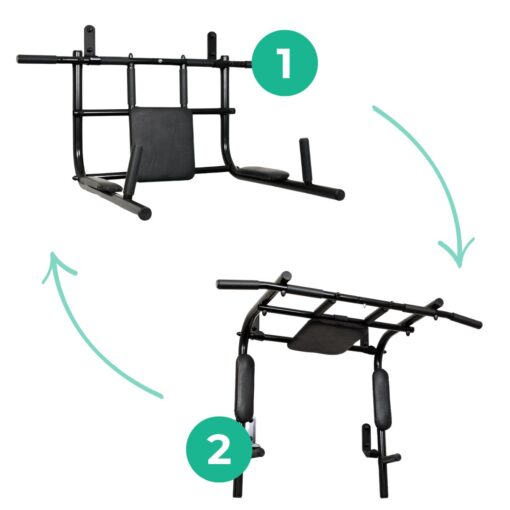 1

2