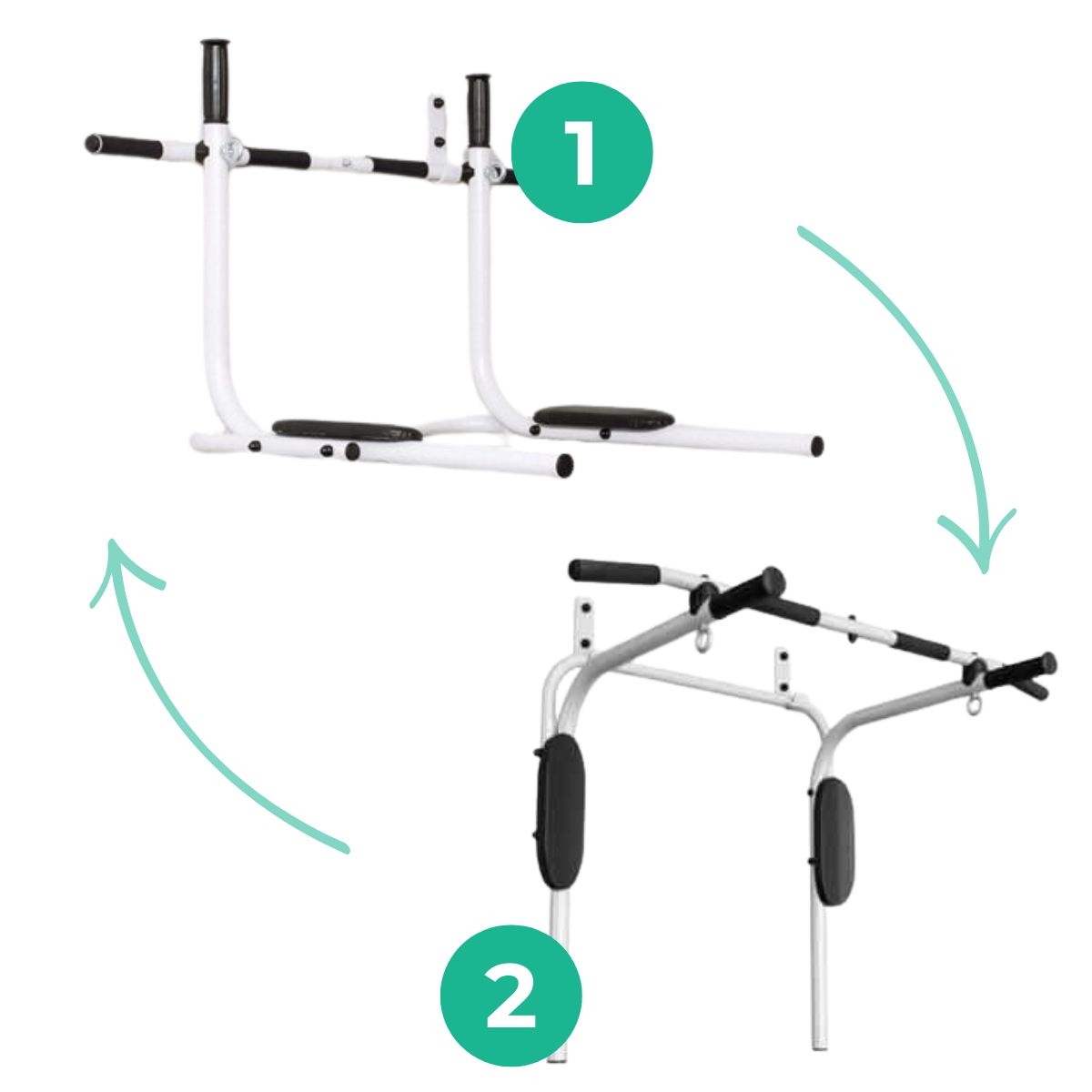 1

2