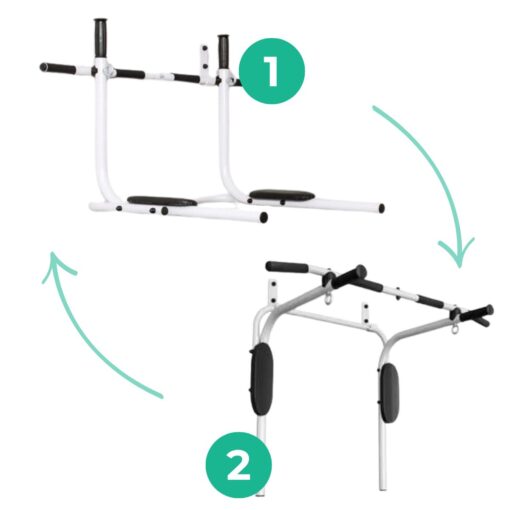 1

2