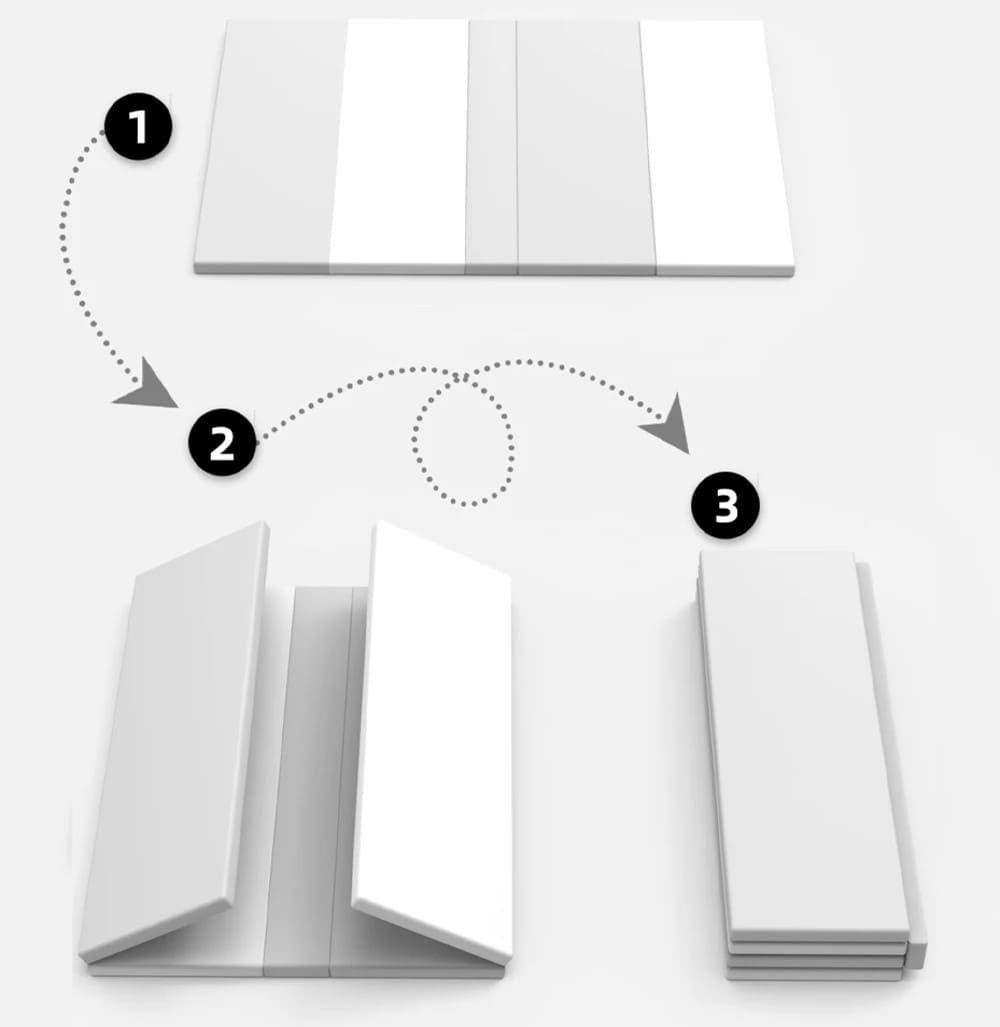 1

2

3